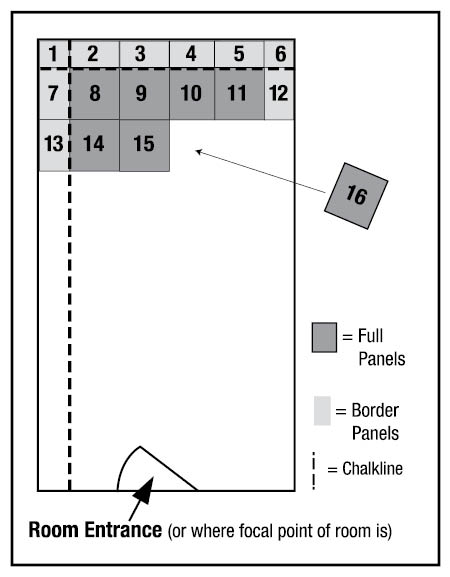 1 2 3 4 5 6
7 8 9 10 11 12
13 14 15

16

= Full Panels

= Border Panels

= Chalkline

Room Entrance (or where focal point of room is)